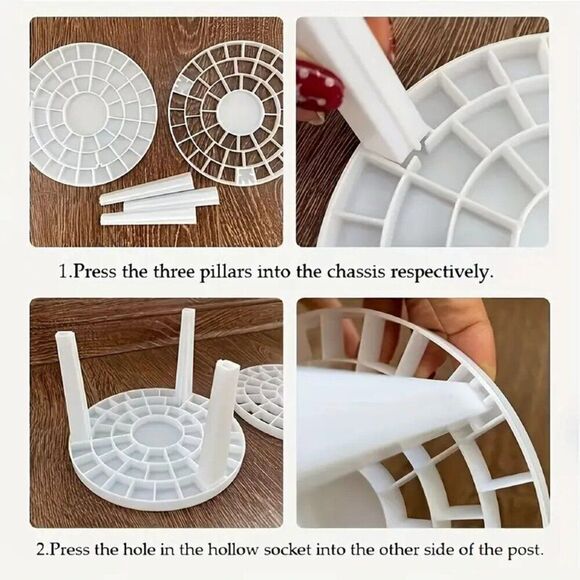 1.Press the three pillars into the chassis respectively.

2.Press the hole in the hollow socket into the other side of the post.